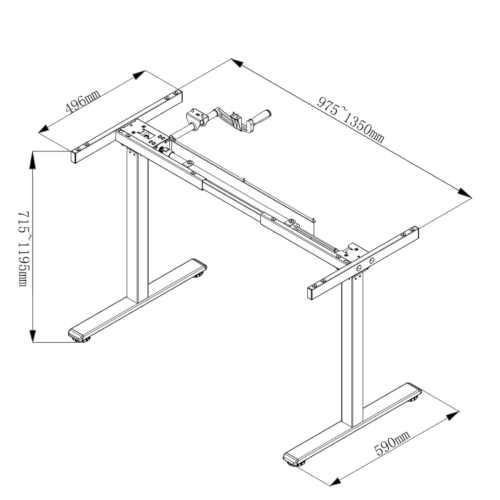 496mm

975~1350mm

715~1195mm

590mm